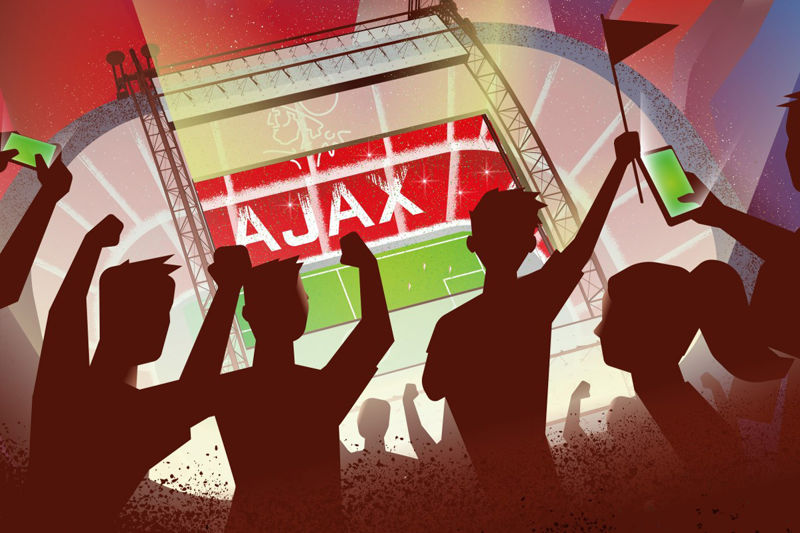 AJAX